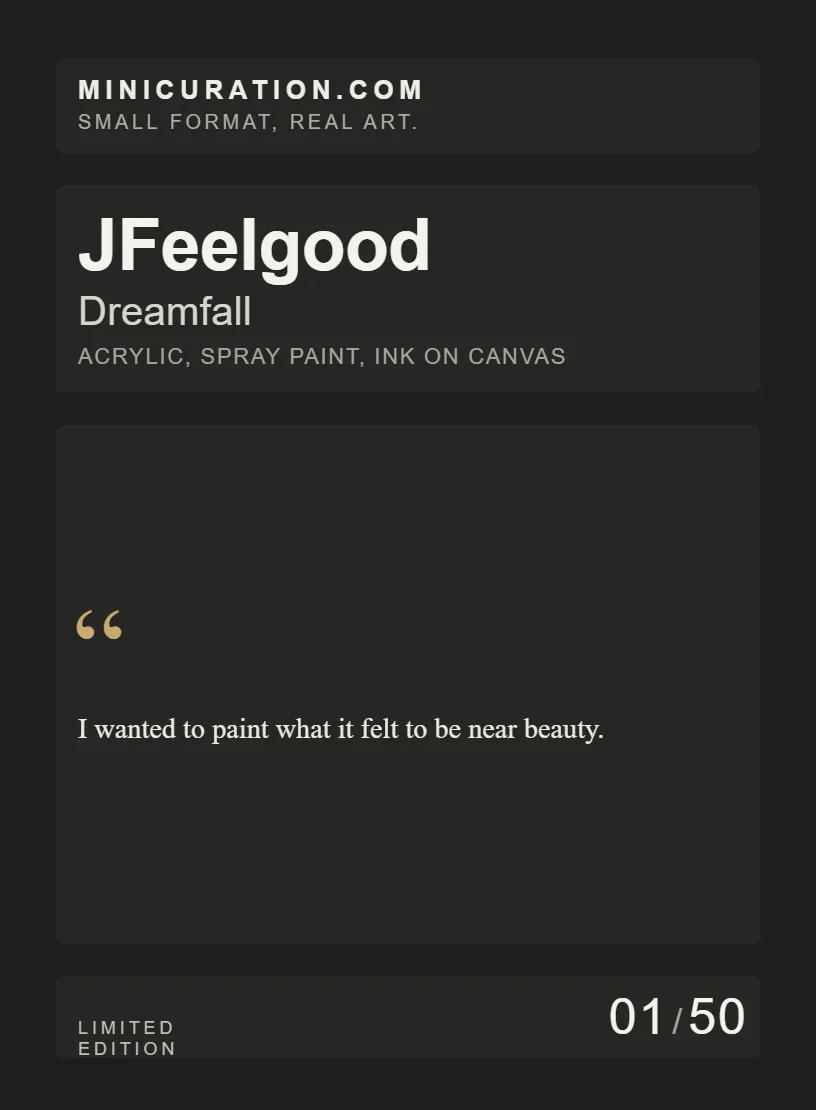 MINICURATION.COM
SMALL FORMAT, REAL ART.

JFeelgood
Dreamfall
ACRYLIC, SPRAY PAINT, INK ON CANVAS

“

I wanted to paint what it felt to be near beauty.

LIMITED EDITION

01/50